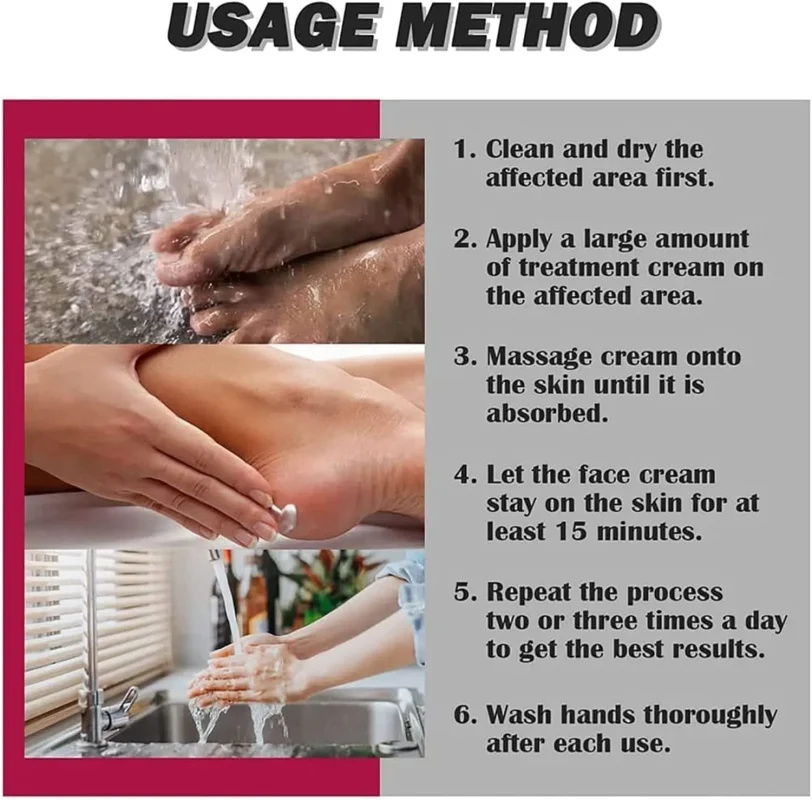 USAGE METHOD

1. Clean and dry the affected area first.

2. Apply a large amount of treatment cream on the affected area.

3. Massage cream onto the skin until it is absorbed.

4. Let the face cream stay on the skin for at least 15 minutes.

5. Repeat the process two or three times a day to get the best results.

6. Wash hands thoroughly after each use.